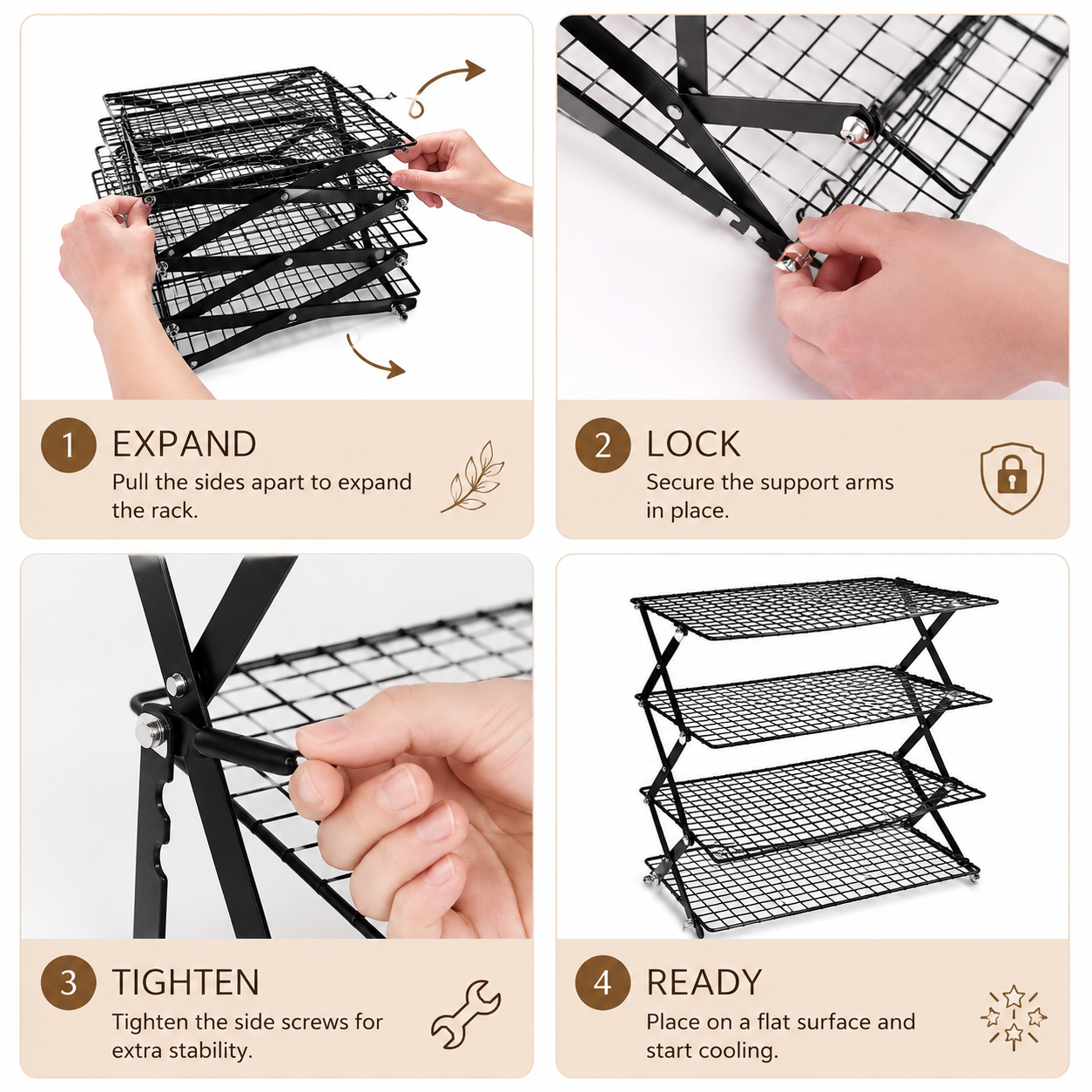 1 EXPAND
Pull the sides apart to expand the rack.

2 LOCK
Secure the support arms in place.

3 TIGHTEN
Tighten the side screws for extra stability.

4 READY
Place on a flat surface and start cooling.